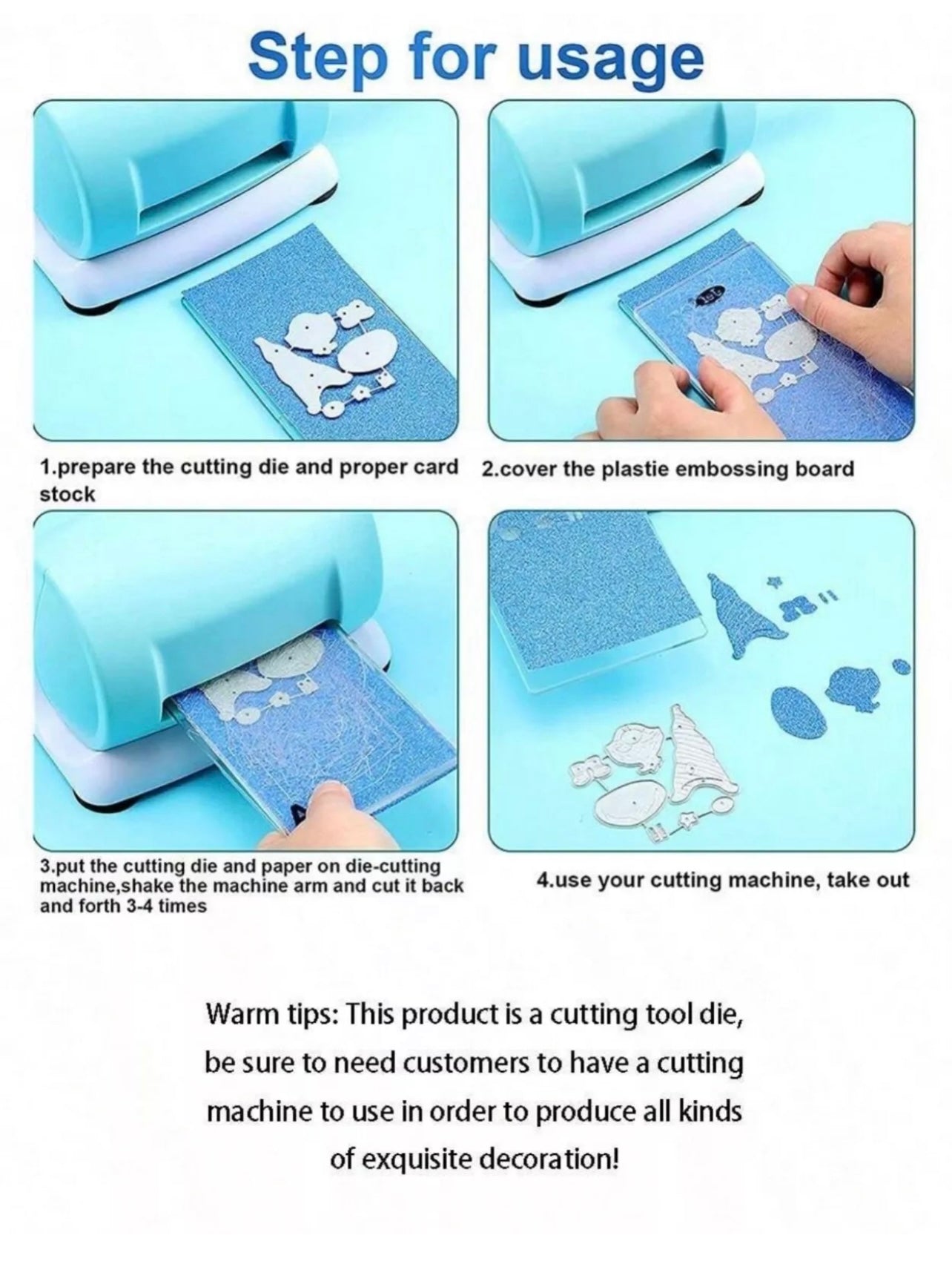 Step for usage

1.prepare the cutting die and proper card stock

2.cover the plastie embossing board

3.put the cutting die and paper on die-cutting machine,shake the machine arm and cut it back and forth 3-4 times

4.use your cutting machine, take out

Warm tips: This product is a cutting tool die, be sure to need customers to have a cutting machine to use in order to produce all kinds of exquisite decoration!