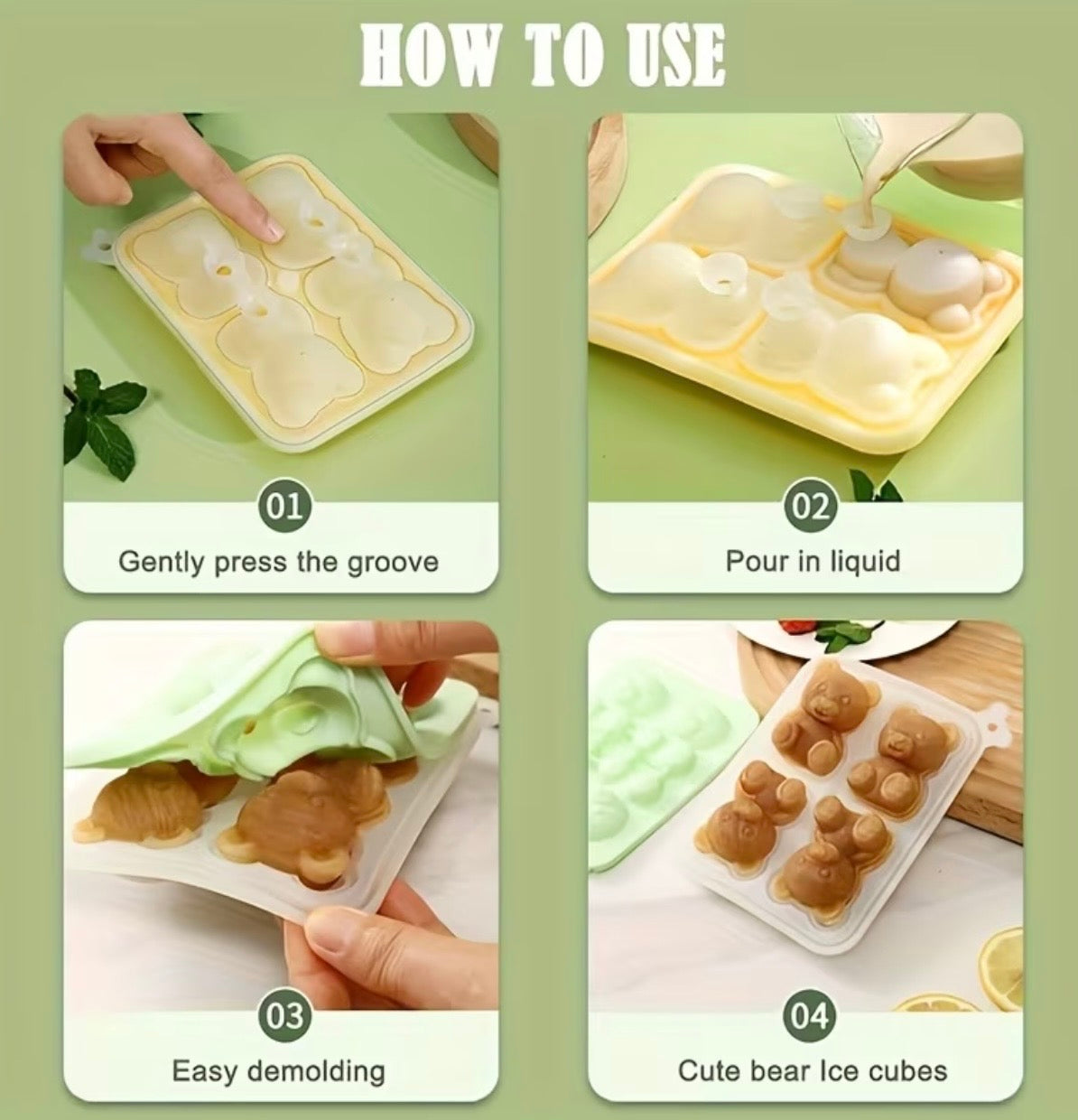 HOW TO USE

01
Gently press the groove

02
Pour in liquid

03
Easy demolding

04
Cute bear Ice cubes